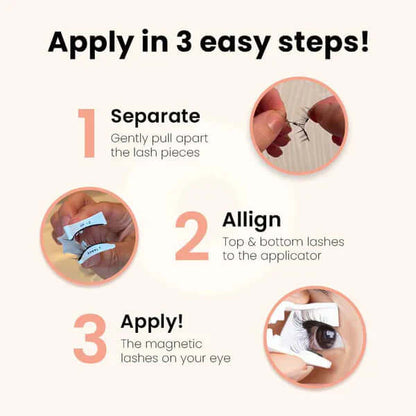 Apply in 3 easy steps!

1 Separate
Gently pull apart the lash pieces

2 Allign
Top & bottom lashes to the applicator

3 Apply!
The magnetic lashes on your eye